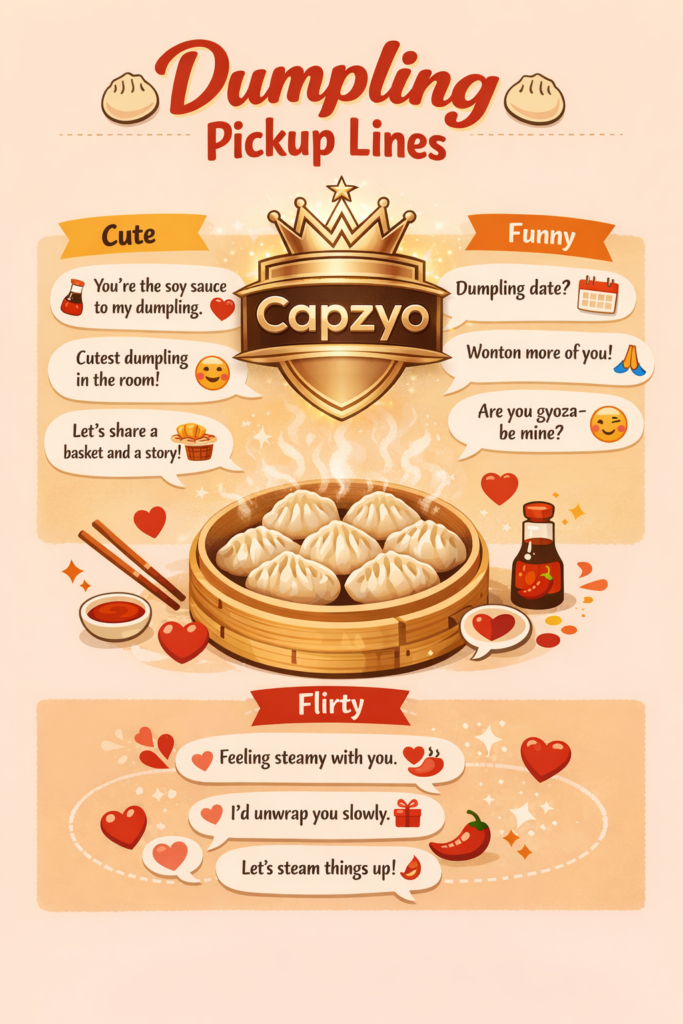 Dumpling Pickup Lines

Cute

You're the soy sauce to my dumpling.

Cutest dumpling in the room!

Let's share a basket and a story!

Capzyo

Funny

Dumpling date?

Wonton more of you!

Are you gyoza-be mine?

Flirty

Feeling steamy with you.

I'd unwrap you slowly.

Let's steam things up!